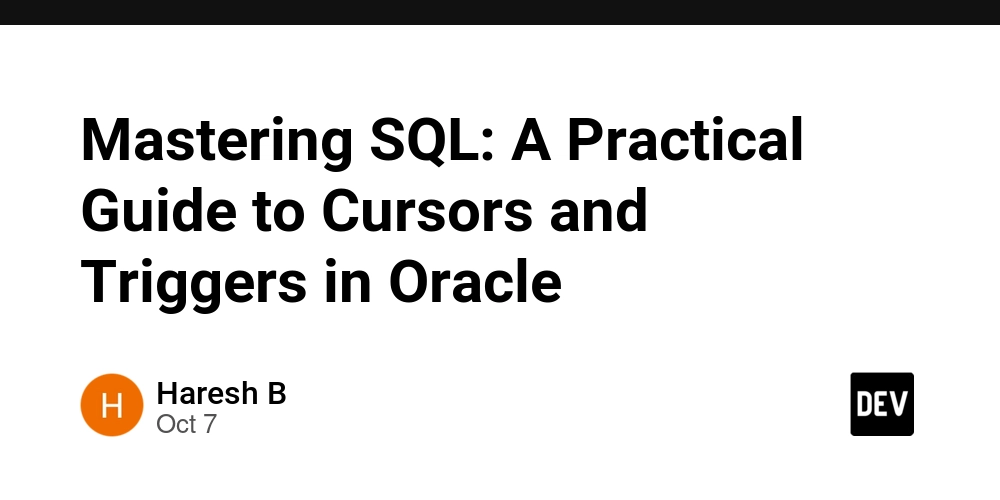 Mastering SQL: A Practical Guide to Cursors and Triggers in Oracle

H

Haresh B
Oct 7

DEV